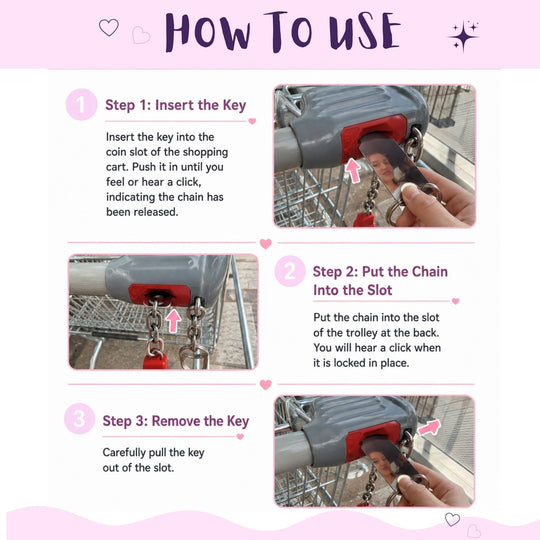 HOW TO USE

1 Step 1: Insert the Key

Insert the key into the coin slot of the shopping cart. Push it in until you feel or hear a click, indicating the chain has been released.

2 Step 2: Put the Chain Into the Slot

Put the chain into the slot of the trolley at the back. You will hear a click when it is locked in place.

3 Step 3: Remove the Key

Carefully pull the key out of the slot.